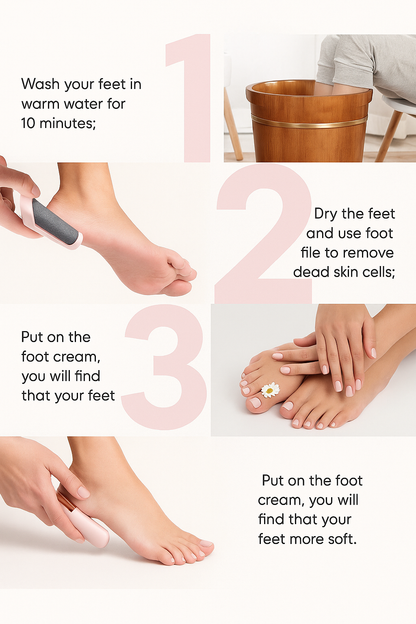 1

Wash your feet in warm water for 10 minutes;

2

Dry the feet and use foot file to remove dead skin cells;

3

Put on the foot cream, you will find that your feet

Put on the foot cream, you will find that your feet more soft.